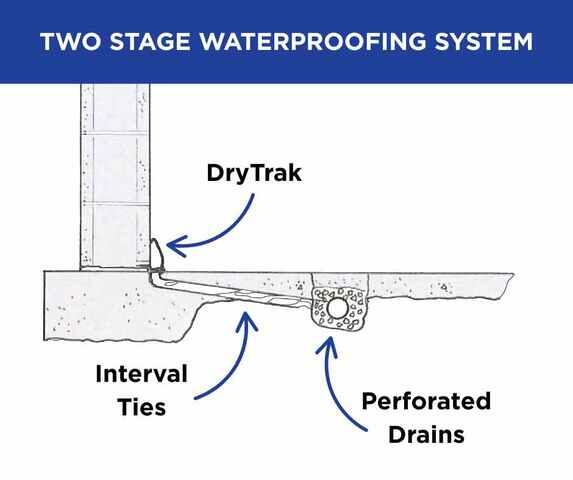 TWO STAGE WATERPROOFING SYSTEM

DryTrak

Interval Ties

Perforated Drains